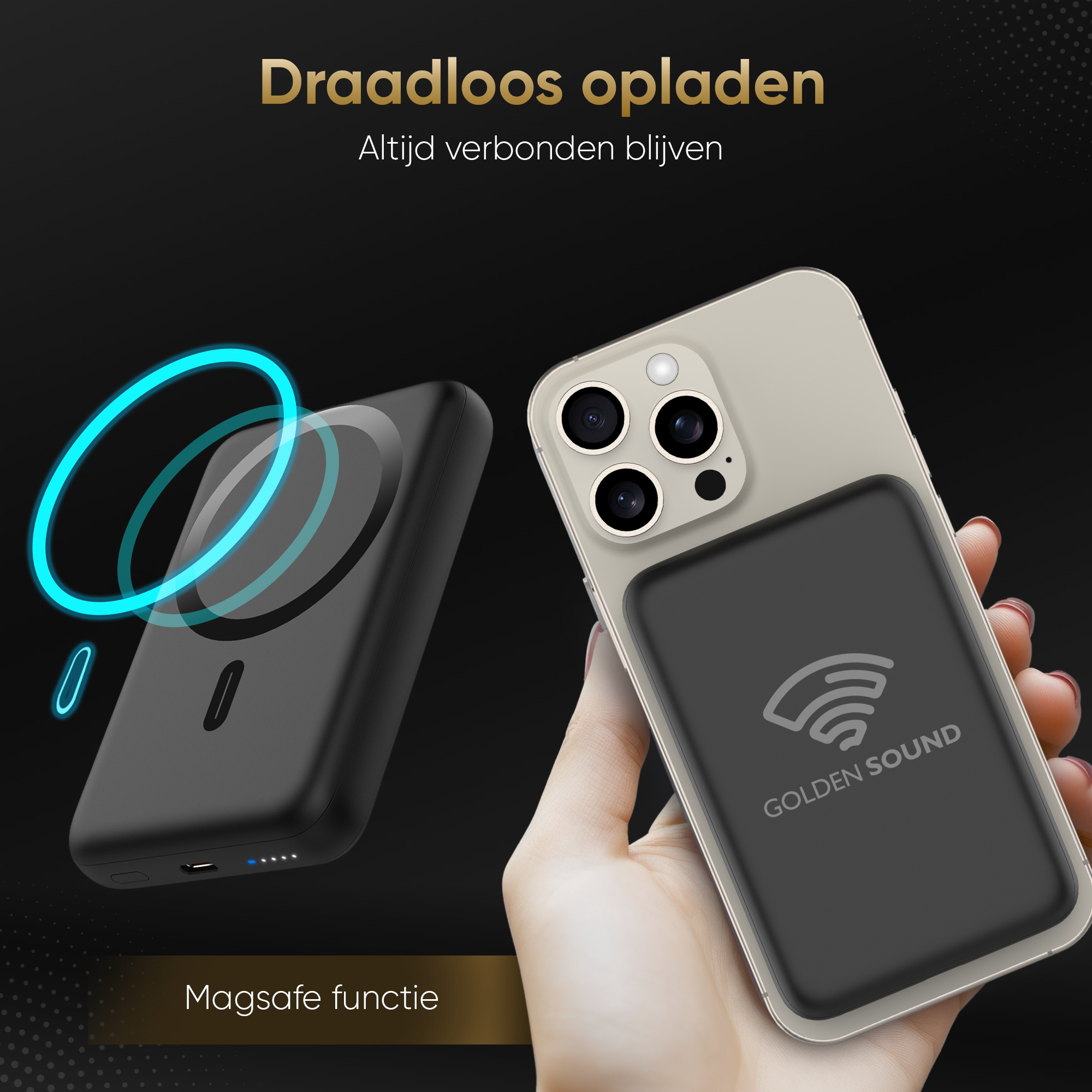 Draadloos opladen
Altijd verbonden blijven

GOLDEN SOUND

Magsafe functie