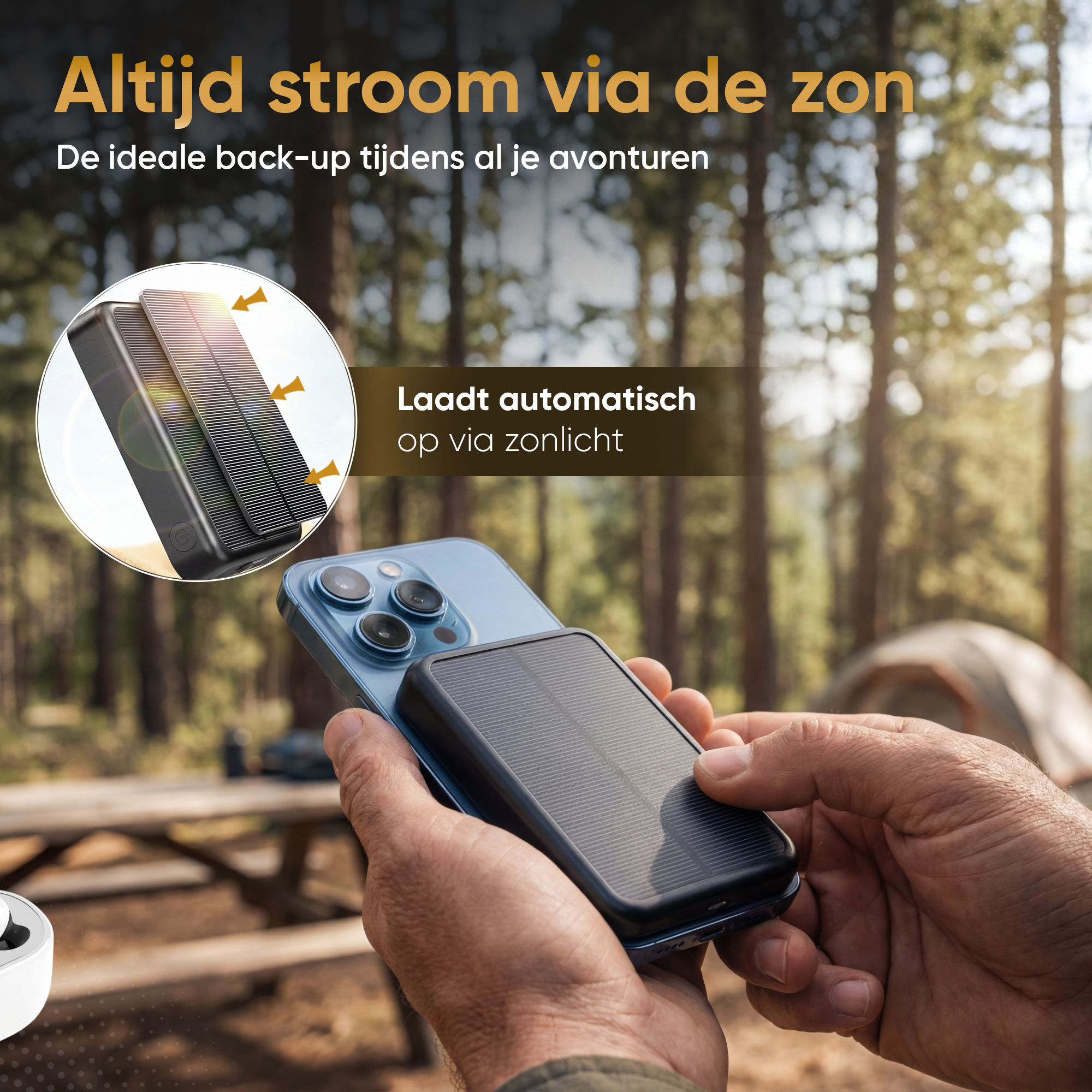 Altijd stroom via de zon

De ideale back-up tijdens al je avonturen

Laadt automatisch
op via zonlicht