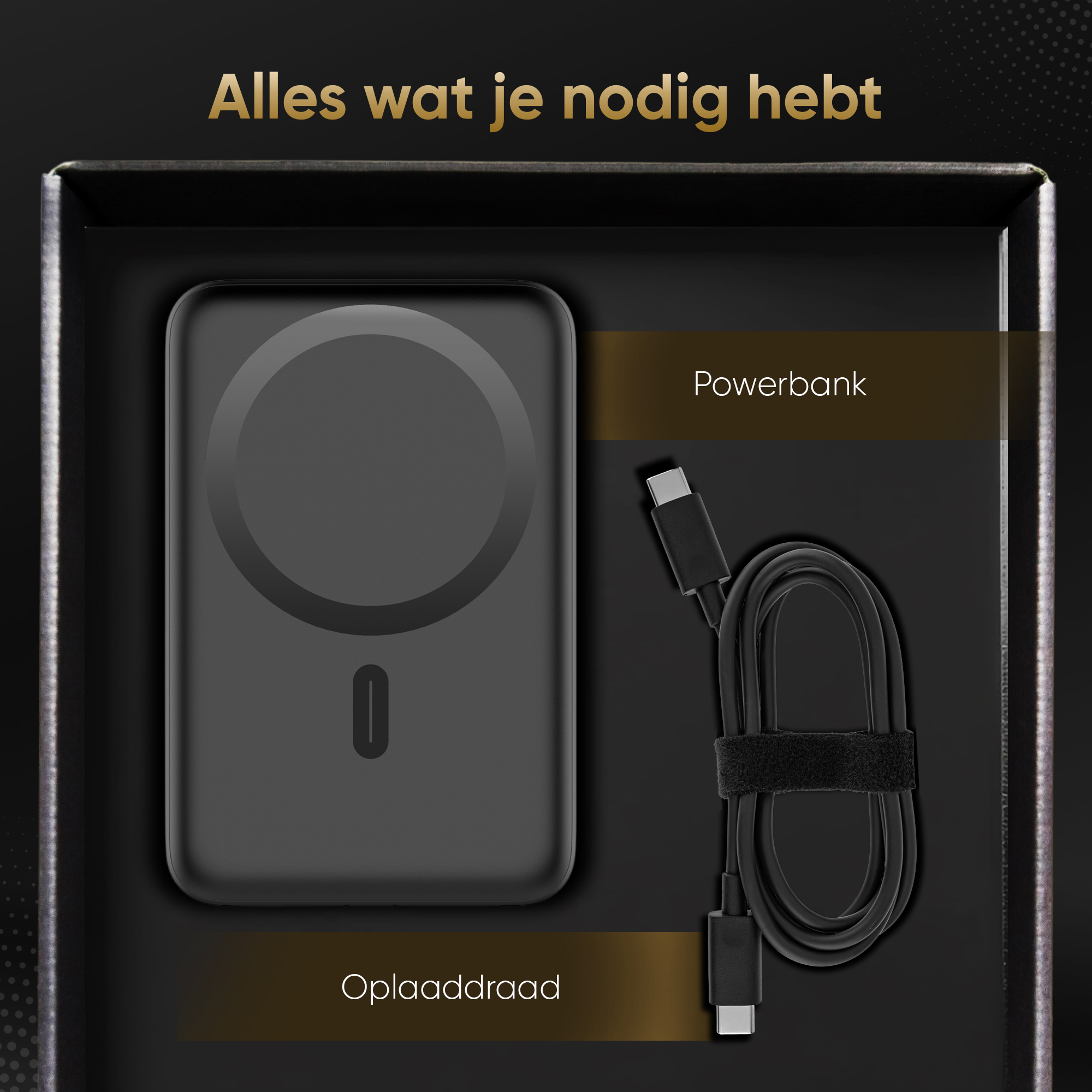 Alles wat je nodig hebt

Powerbank

Oplaaddraad