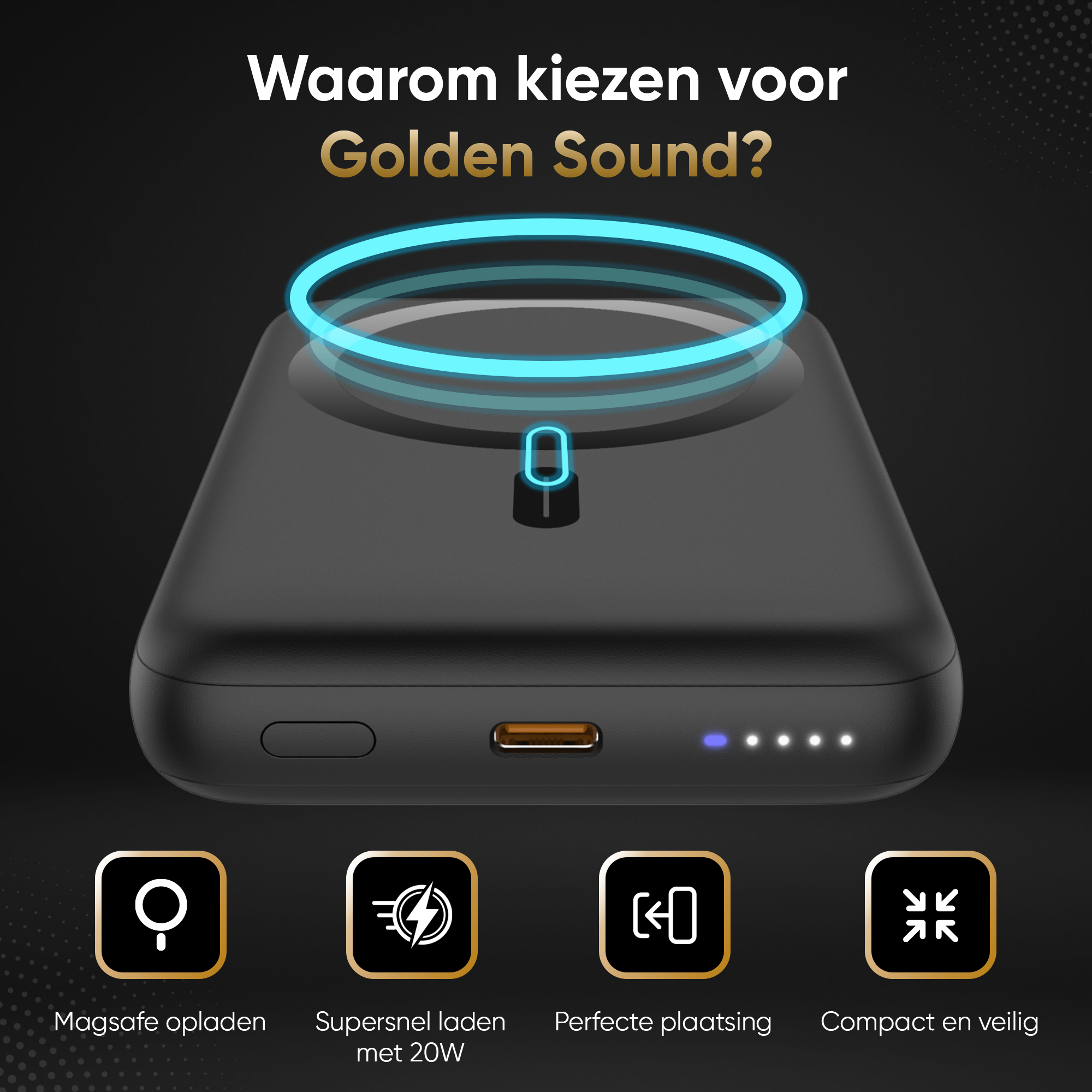 Waarom kiezen voor Golden Sound?

Magsafe opladen

Supersnel laden met 20W

Perfecte plaatsing

Compact en veilig