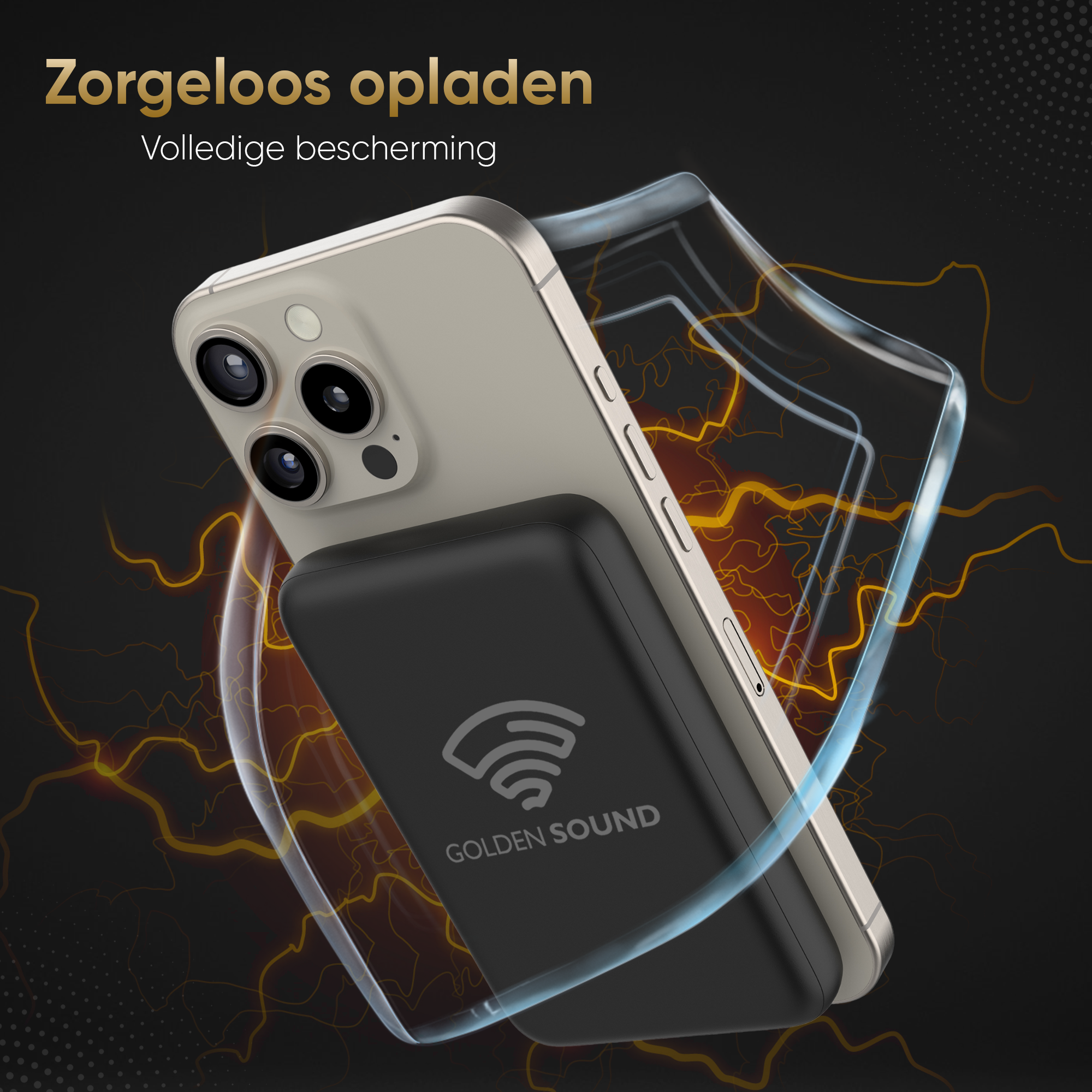 Zorgeloos opladen

Volledige bescherming

GOLDEN SOUND