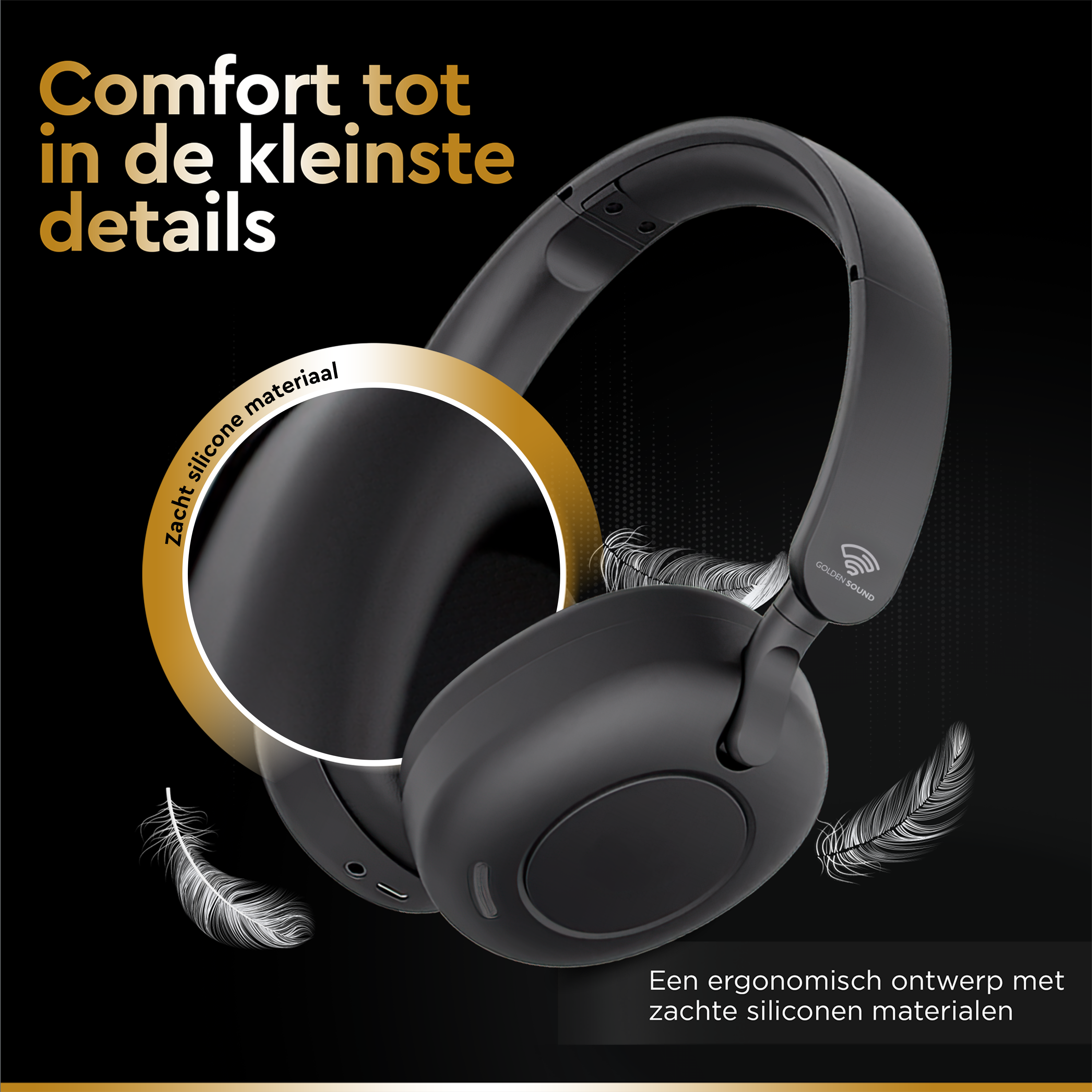 Comfort tot in de kleinste details

Zacht silicone materiaal

GOLDEN SOUND

Een ergonomisch ontwerp met zachte siliconen materialen