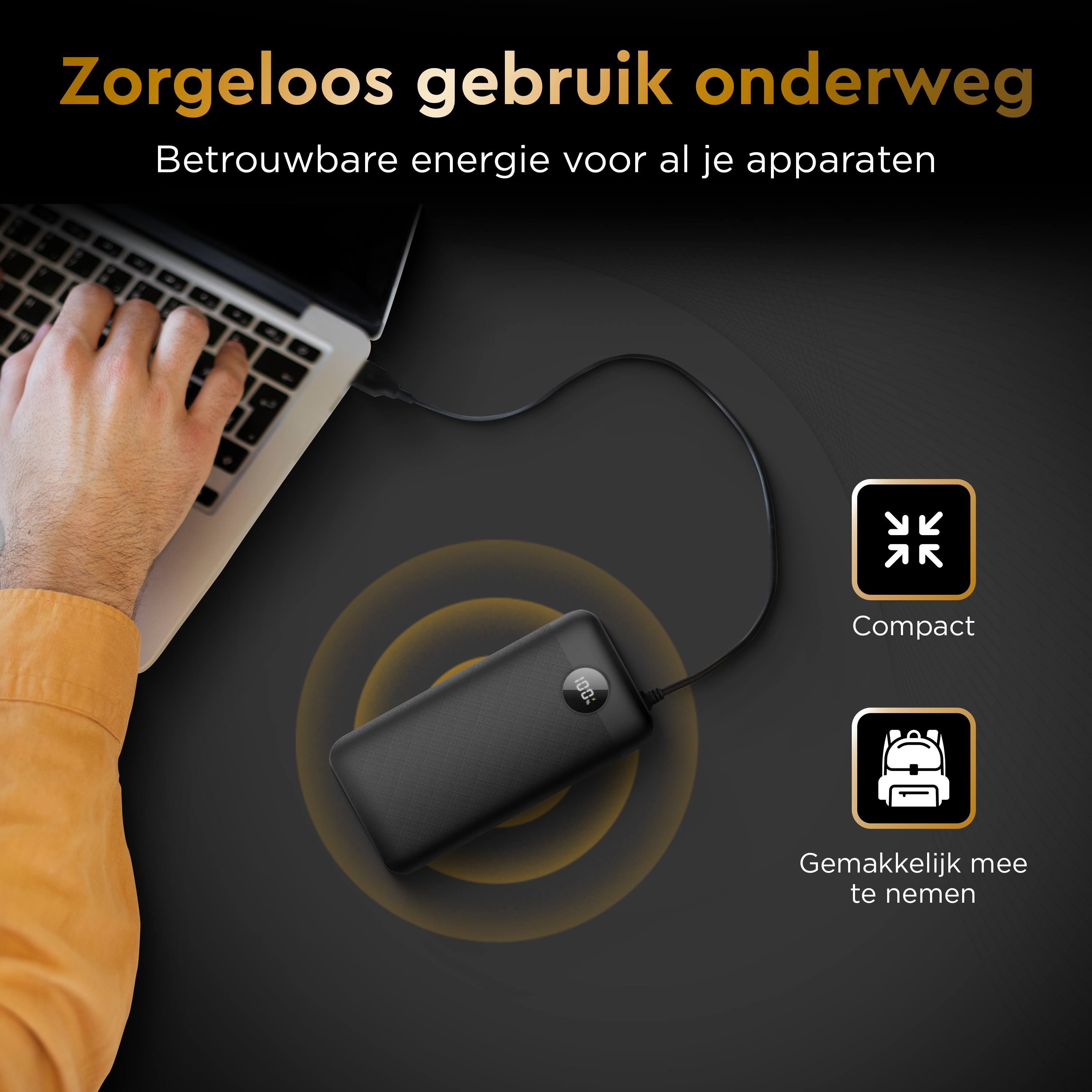 Zorgeloos gebruik onderweg

Betrouwbare energie voor al je apparaten

100%

Compact

Gemakkelijk mee te nemen