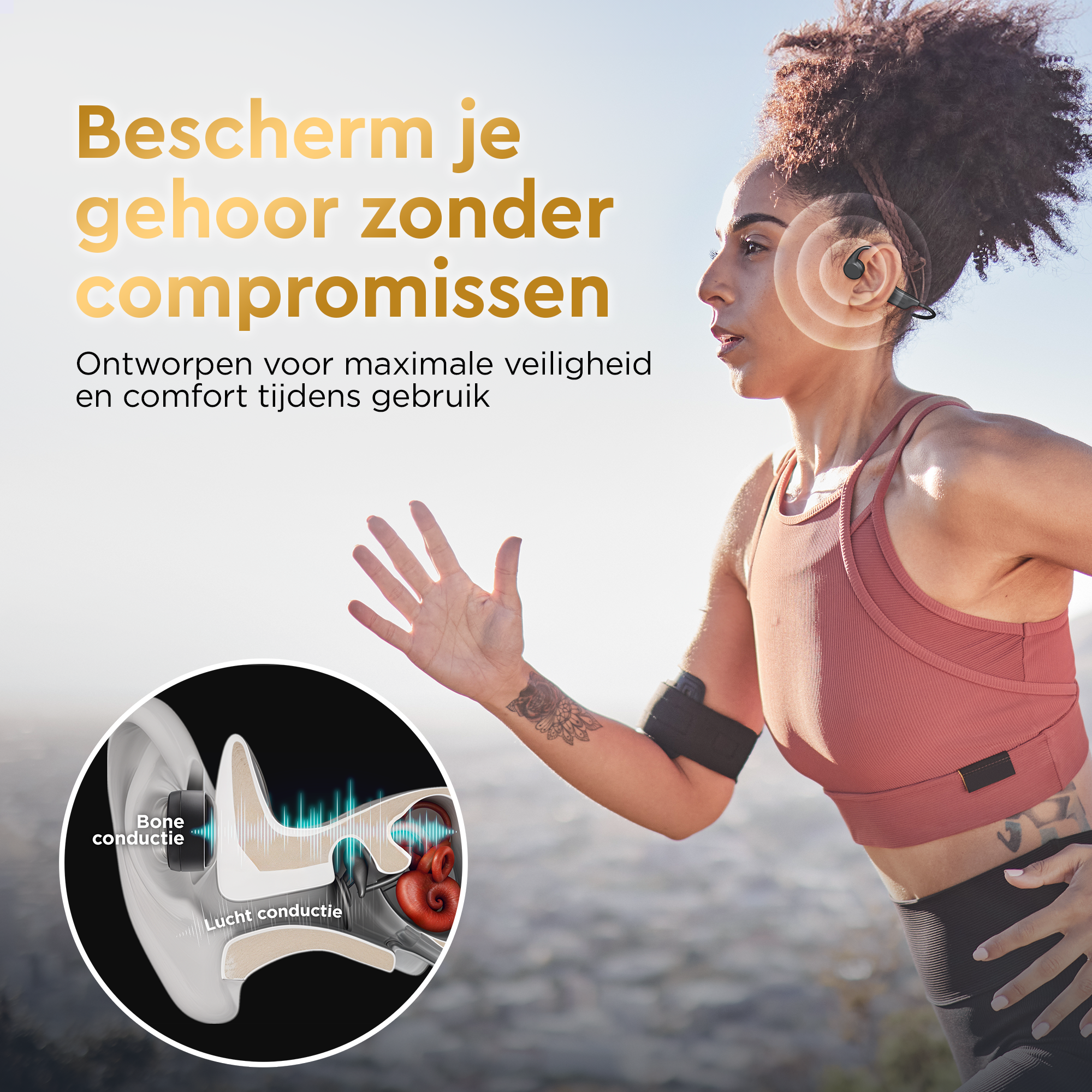 Bescherm je gehoor zonder compromissen

Ontworpen voor maximale veiligheid en comfort tijdens gebruik

Bone conductie

Lucht conductie