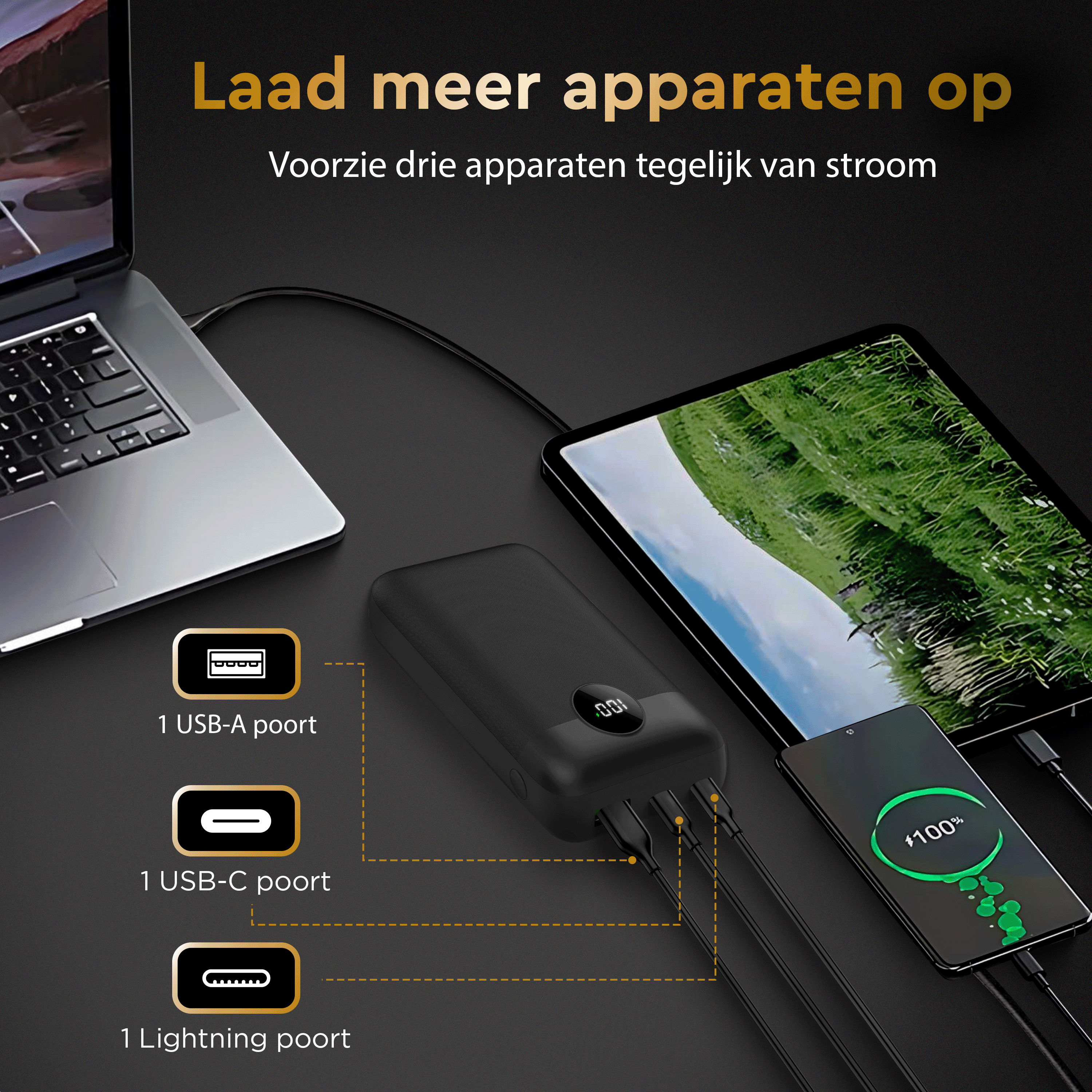 Laad meer apparaten op

Voorzie drie apparaten tegelijk van stroom

1 USB-A poort

1 USB-C poort

1 Lightning poort

100

100%