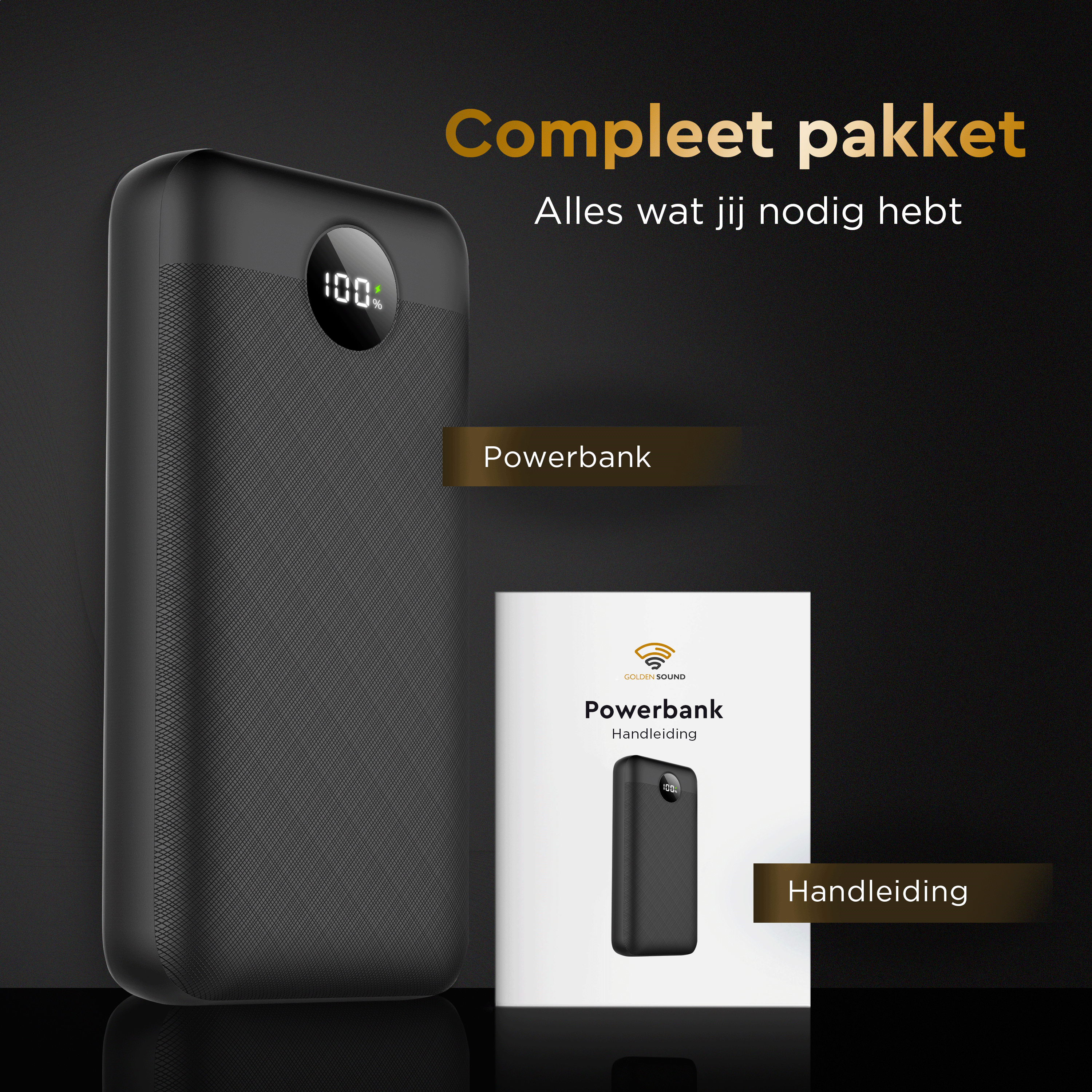 Compleet pakket

Alles wat jij nodig hebt

100%

Powerbank

GOLDEN SOUND

Powerbank

Handleiding

100

Handleiding