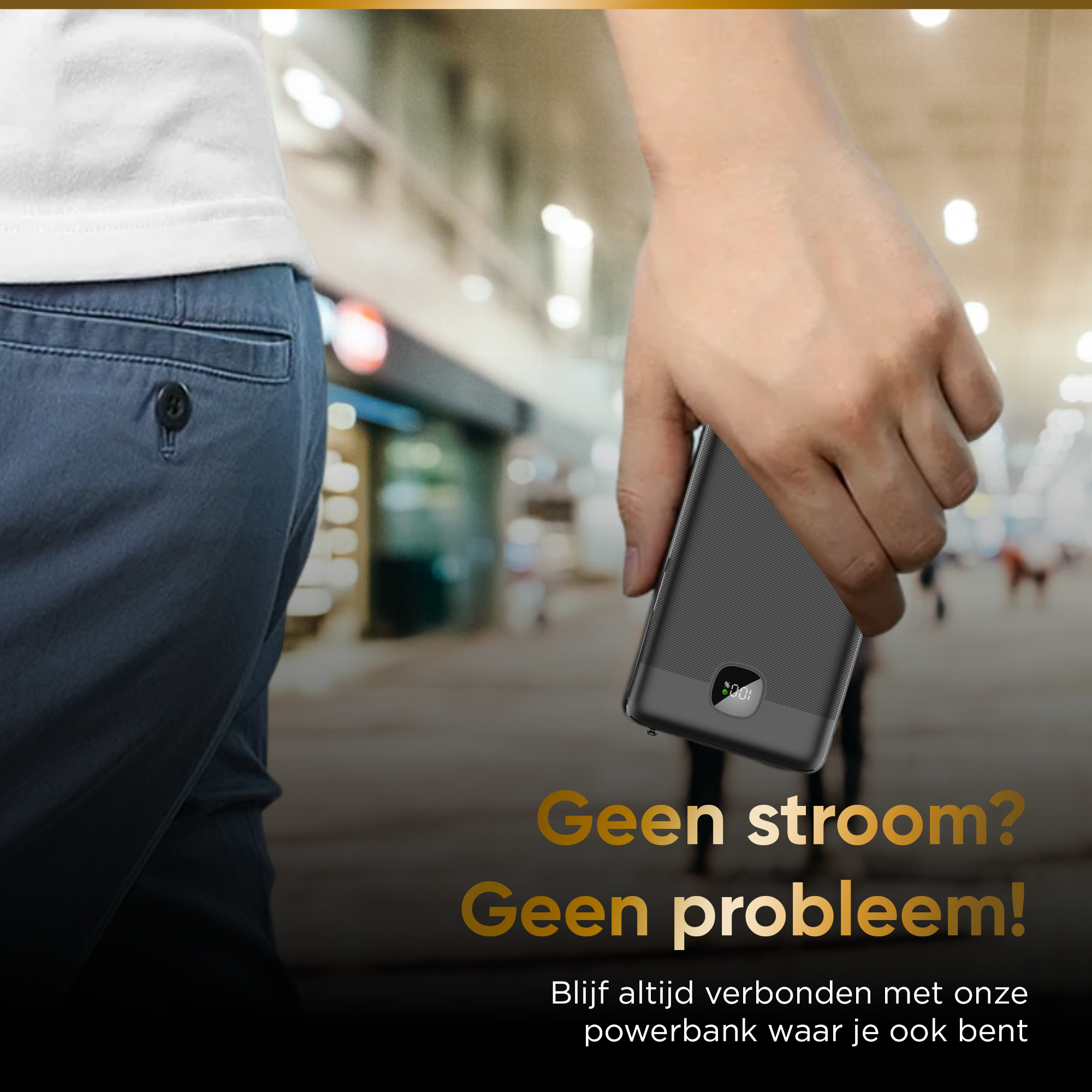 100%

Geen stroom?
Geen probleem!

Blijf altijd verbonden met onze powerbank waar je ook bent