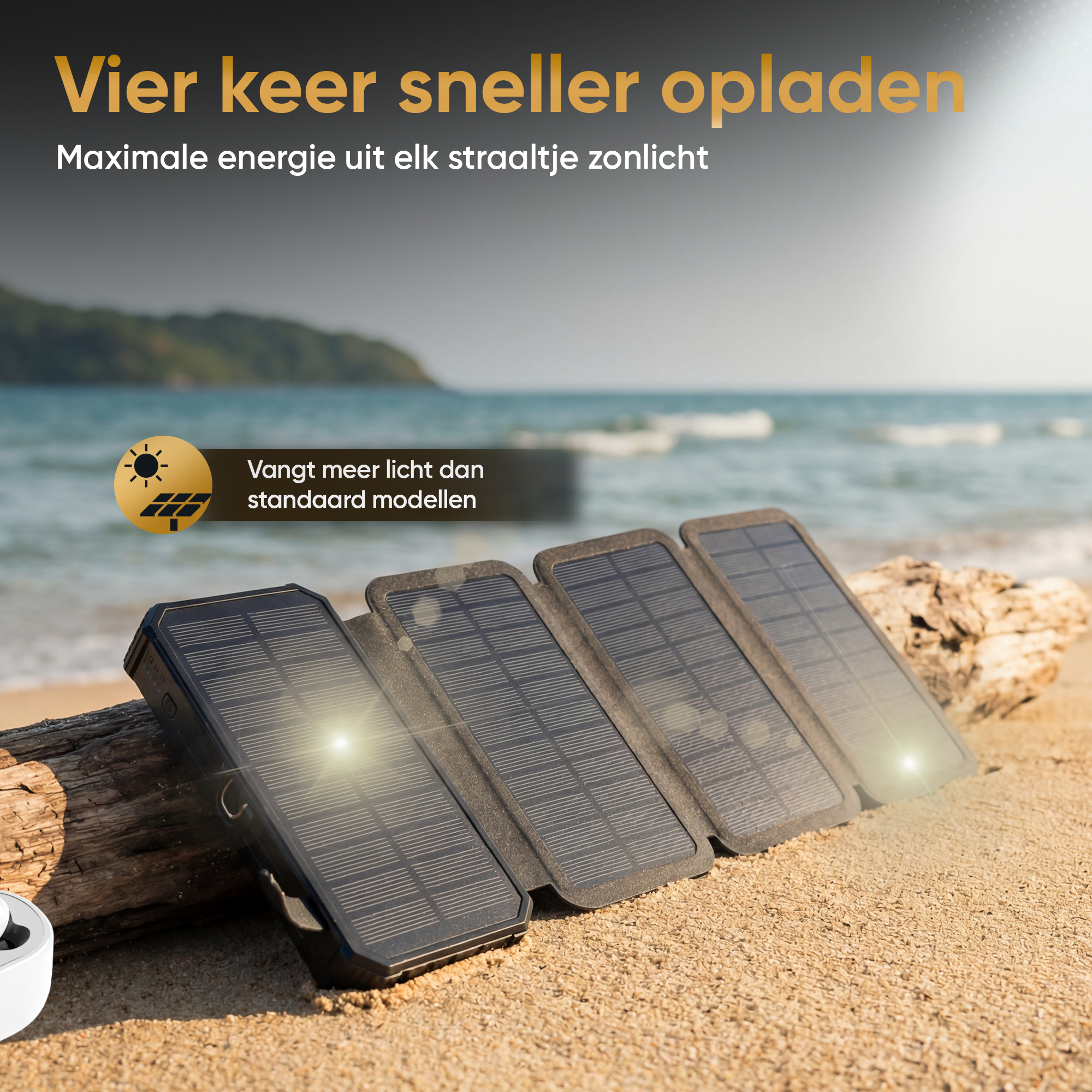 Vier keer sneller opladen

Maximale energie uit elk straaltje zonlicht

Vangt meer licht dan standaard modellen