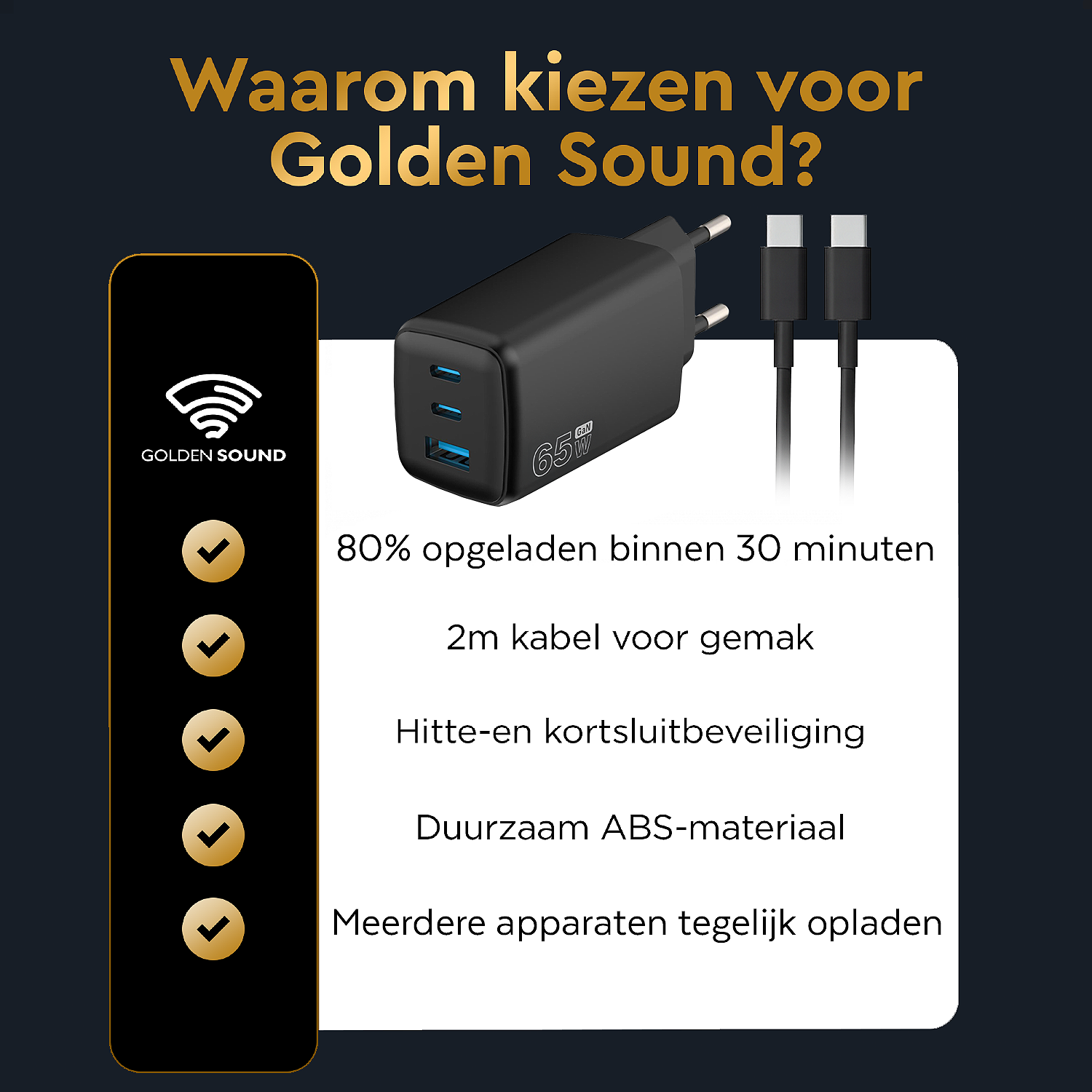 Waarom kiezen voor Golden Sound?

GOLDEN SOUND

65W GaN

80% opgeladen binnen 30 minuten

2m kabel voor gemak

Hitte-en kortsluitbeveiliging

Duurzaam ABS-materiaal

Meerdere apparaten tegelijk opladen