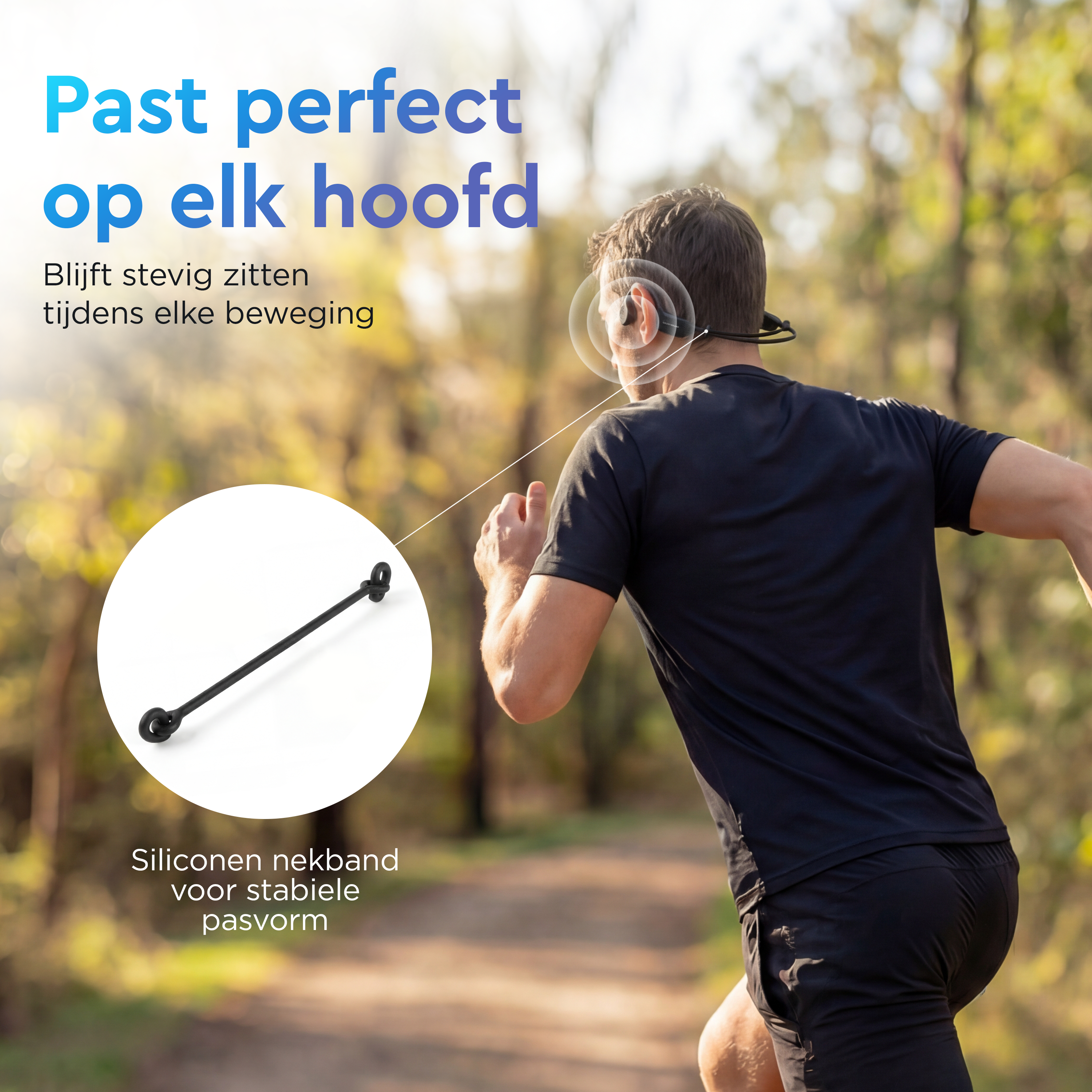 Past perfect op elk hoofd

Blijft stevig zitten tijdens elke beweging

Siliconen nekband voor stabiele pasvorm